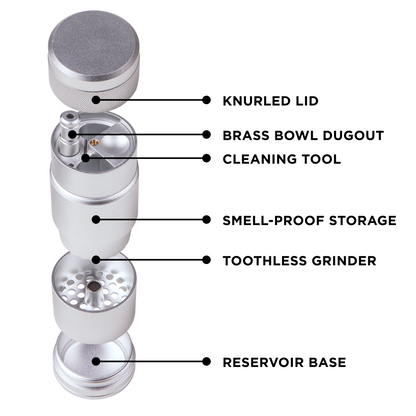 KNURLED LID

BRASS BOWL DUGOUT

CLEANING TOOL

SMELL-PROOF STORAGE

TOOTHLESS GRINDER

RESERVOIR BASE